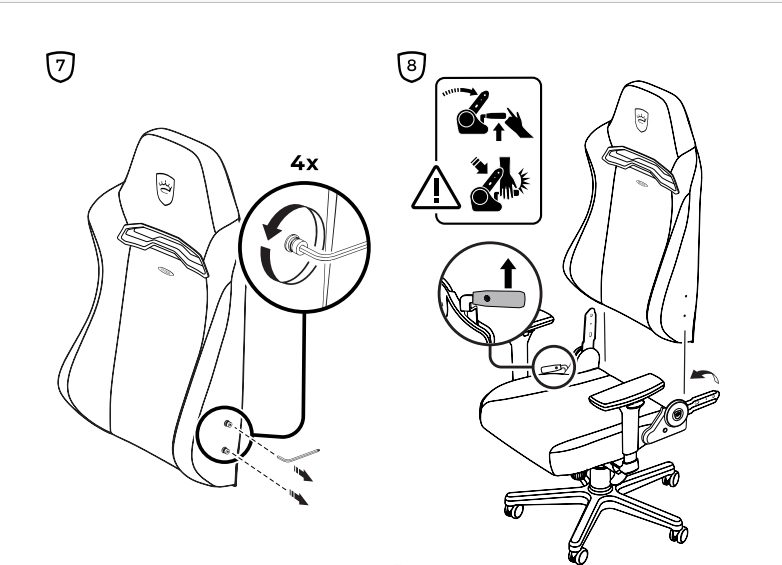 7

4x

8