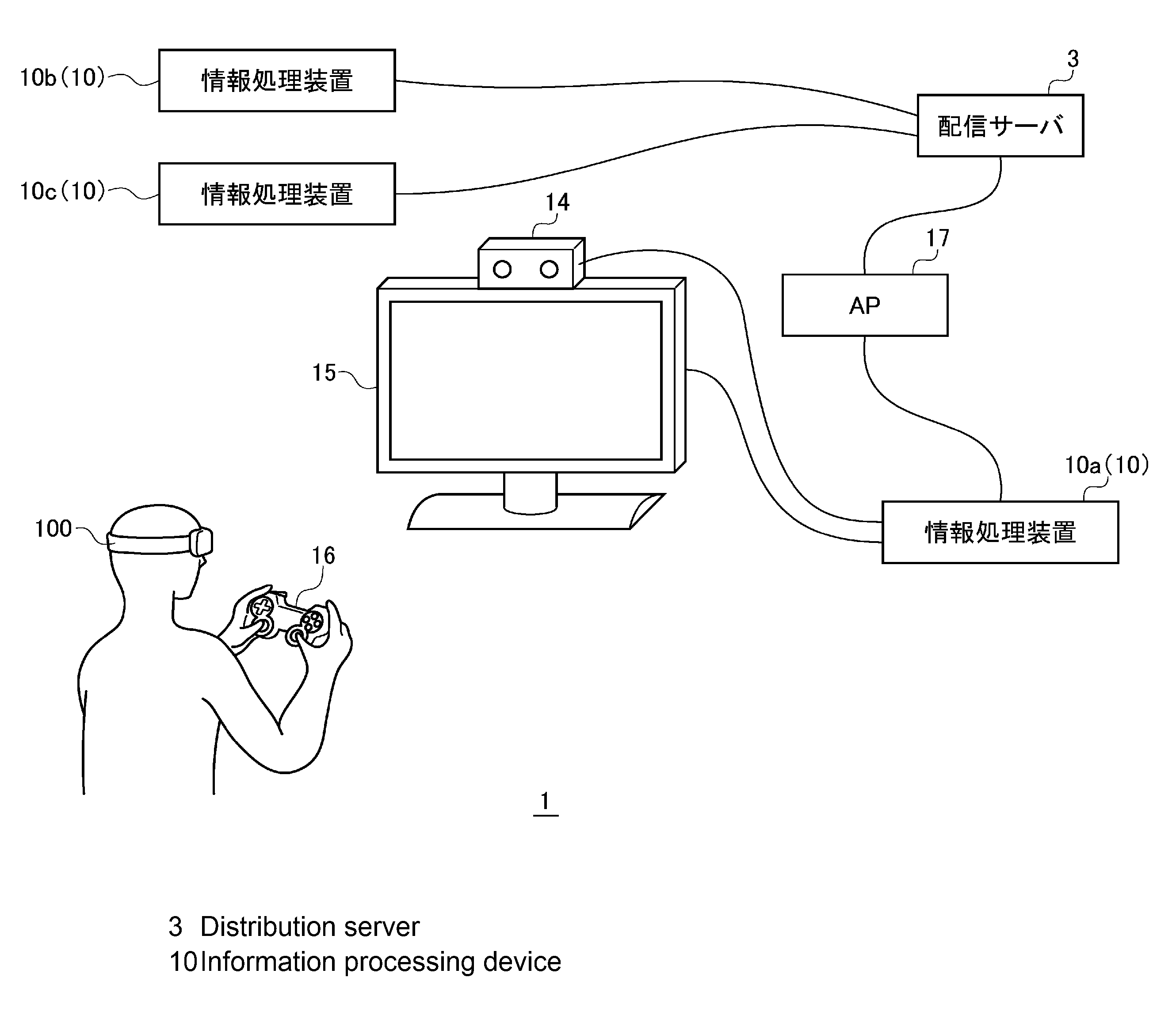 10b(10)
情報処理装置

3
配信サーバ

10c(10)
情報処理装置

14

17

AP

15

10a(10)
情報処理装置

100

16

1

3 Distribution server
10 Information processing device